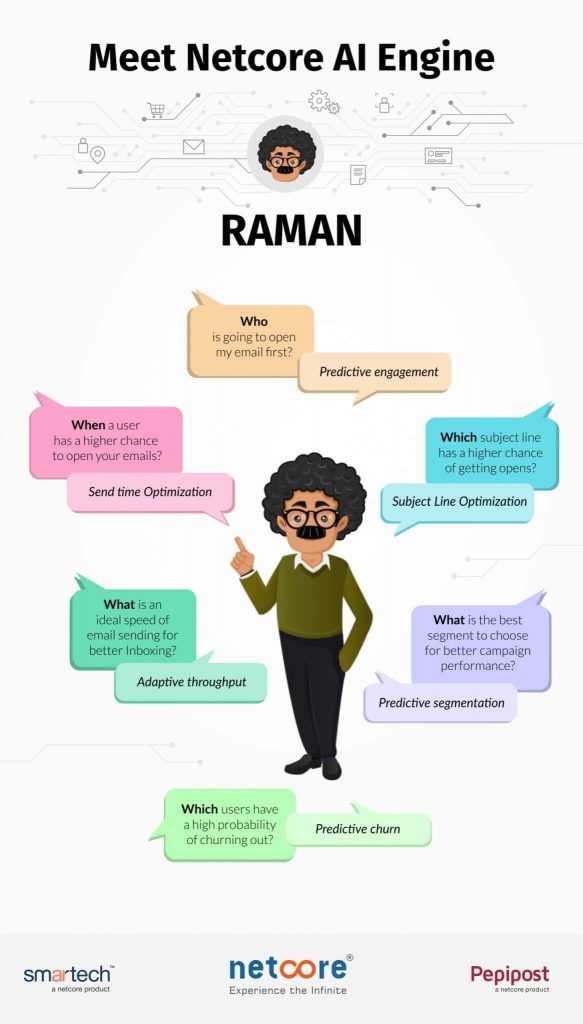 Meet Netcore AI Engine

RAMAN

Who is going to open my email first?

Predictive engagement

When a user has a higher chance to open your emails?

Send time Optimization

Which subject line has a higher chance of getting opens?

Subject Line Optimization

What is an ideal speed of email sending for better Inboxing?

Adaptive throughput

What is the best segment to choose for better campaign performance?

Predictive segmentation

Which users have a high probability of churning out?

Predictive churn

smartech™
a netcore product

netcore®
Experience the Infinite

Pepipost
a netcore product